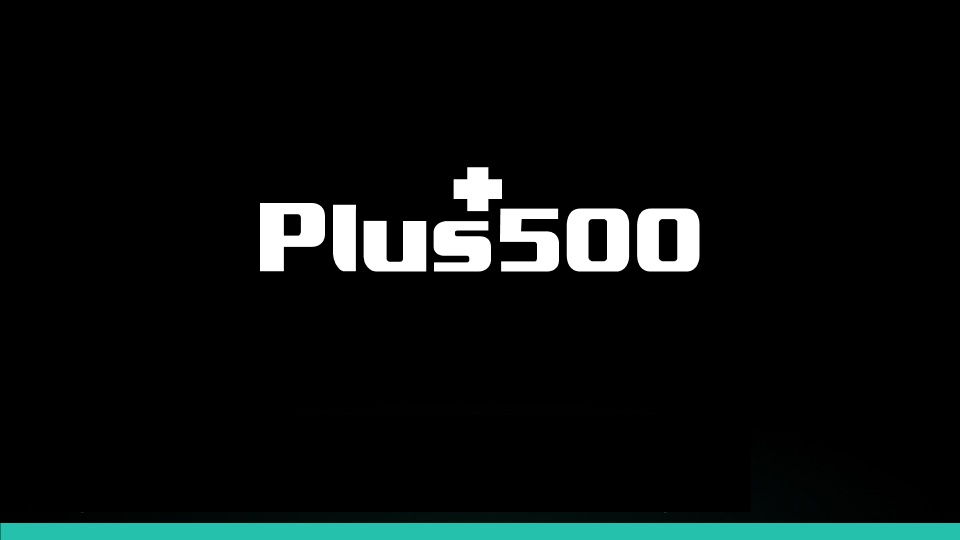 Plus500