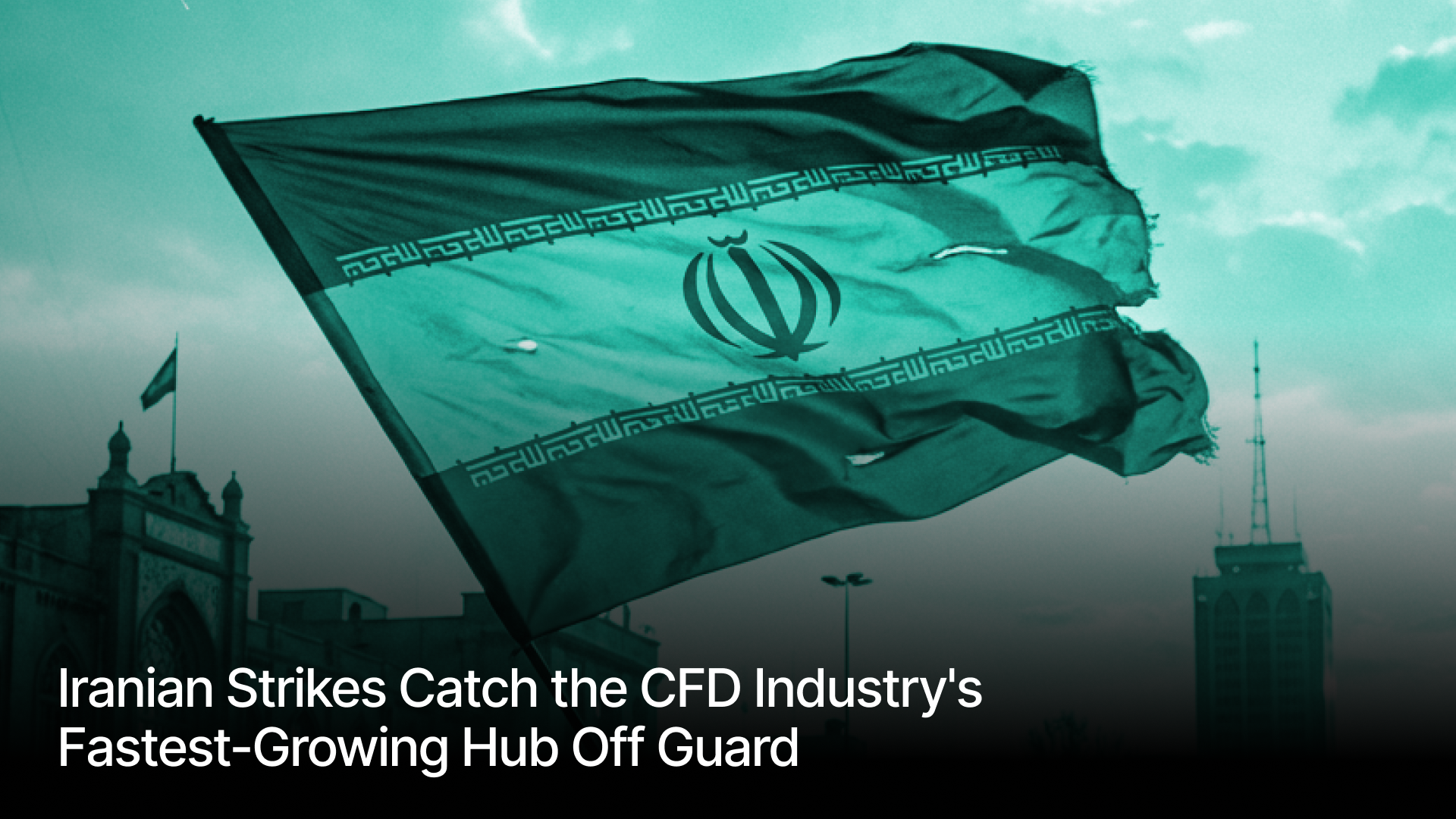 Iranian Strikes Catch the CFD Industry's Fastest-Growing Hub Off Guard