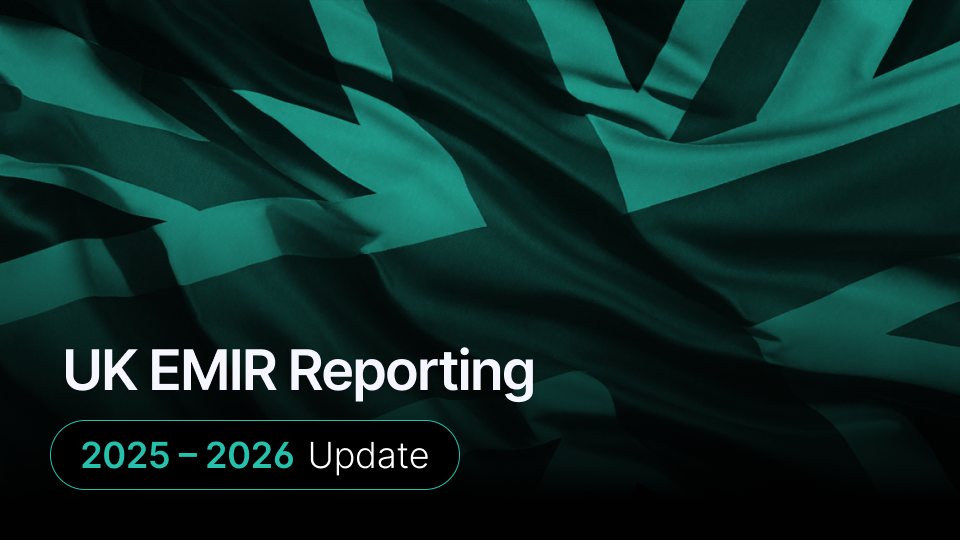 UK EMIR Reporting

2025 – 2026 Update