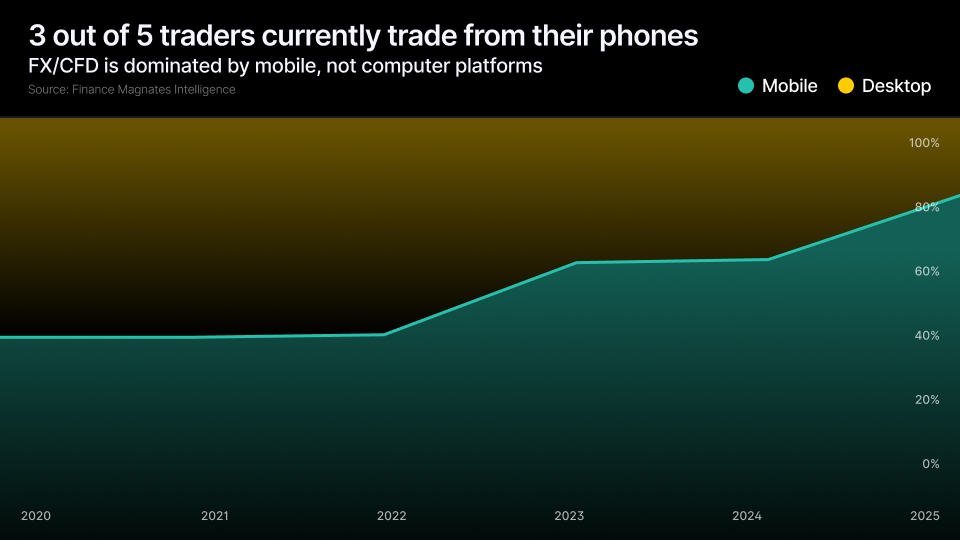 3 out of 5 traders currently trade from their phones
FX/CFD is dominated by mobile, not computer platforms
Source: Finance Magnates Intelligence

Mobile Desktop

100%
80%
60%
40%
20%
0%

2020 2021 2022 2023 2024 2025